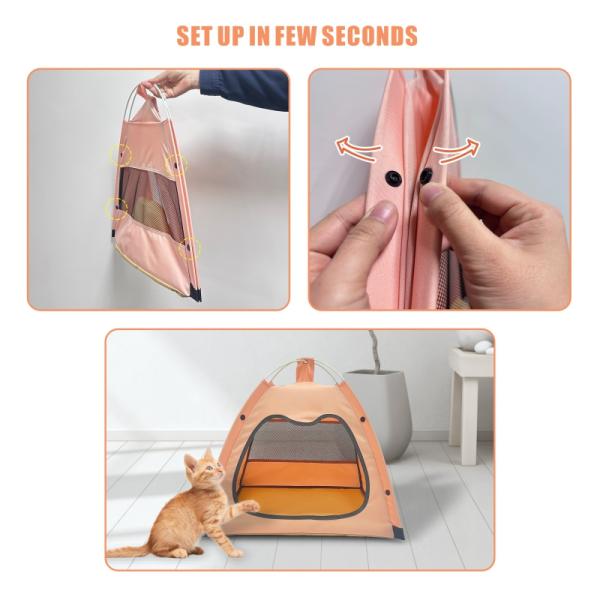 SET UP IN FEW SECONDS