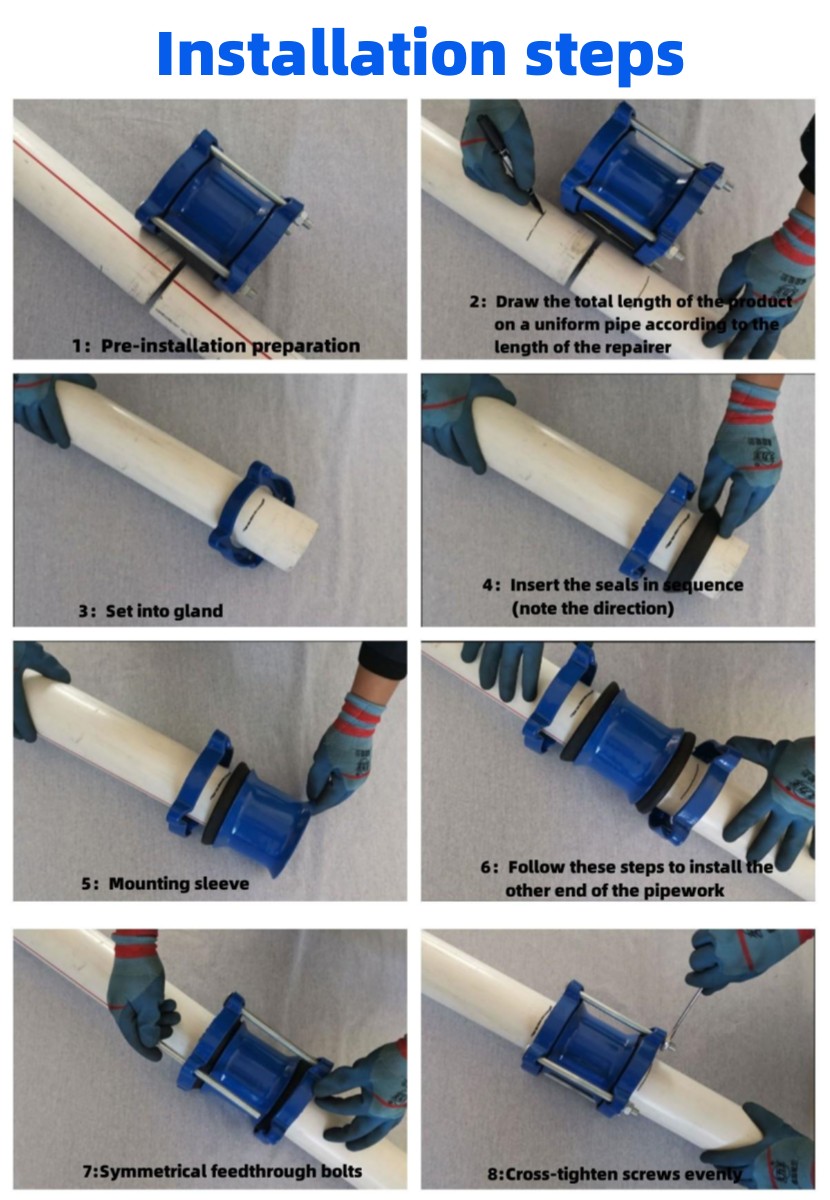 Installation steps

1: Pre-installation preparation

2: Draw the total length of the product on a uniform pipe according to the length of the repairer

3: Set into gland

4: Insert the seals in sequence (note the direction)

5: Mounting sleeve

6: Follow these steps to install the other end of the pipework

7:Symmetrical feedthrough bolts

8:Cross-tighten screws evenly