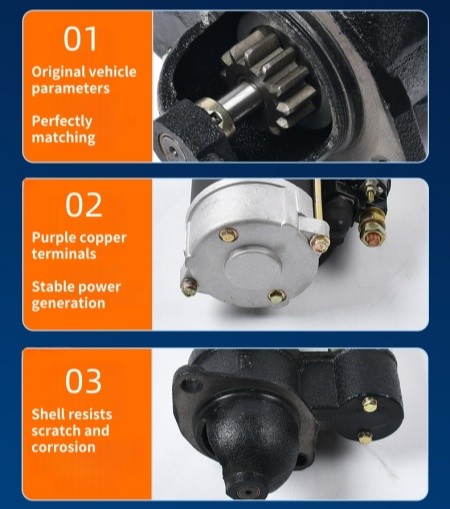 01

Original vehicle parameters

Perfectly matching

02

Purple copper terminals

Stable power generation

03

Shell resists scratch and corrosion