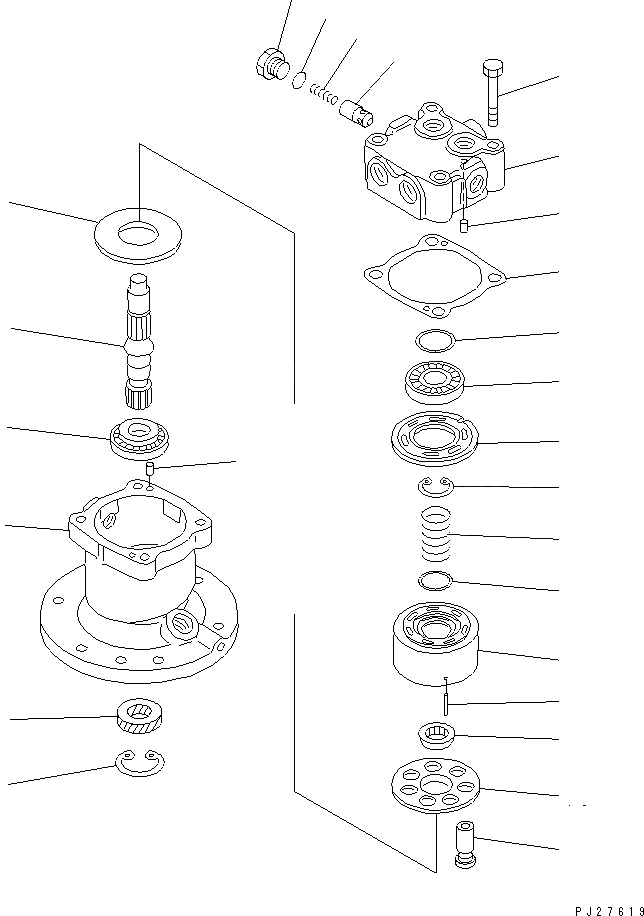 PJ27619