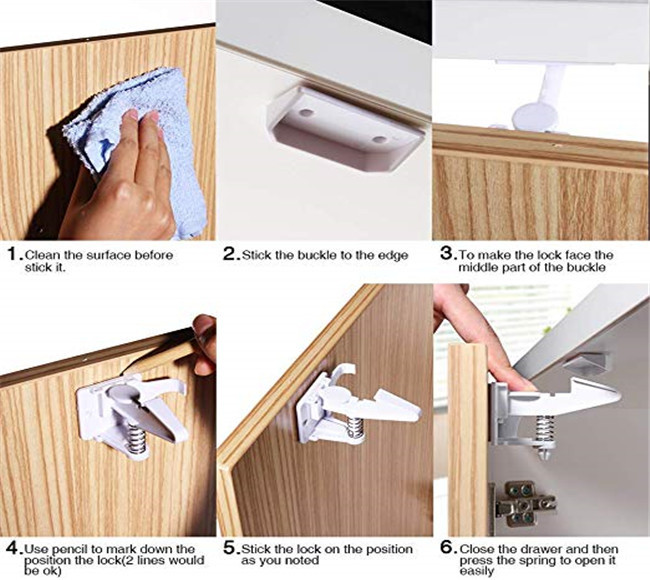 1. Clean the surface before stick it.

2. Stick the buckle to the edge

3. To make the lock face the middle part of the buckle

4. Use pencil to mark down the position the lock(2 lines would be ok)

5. Stick the lock on the position as you noted

6. Close the drawer and then press the spring to open it easily