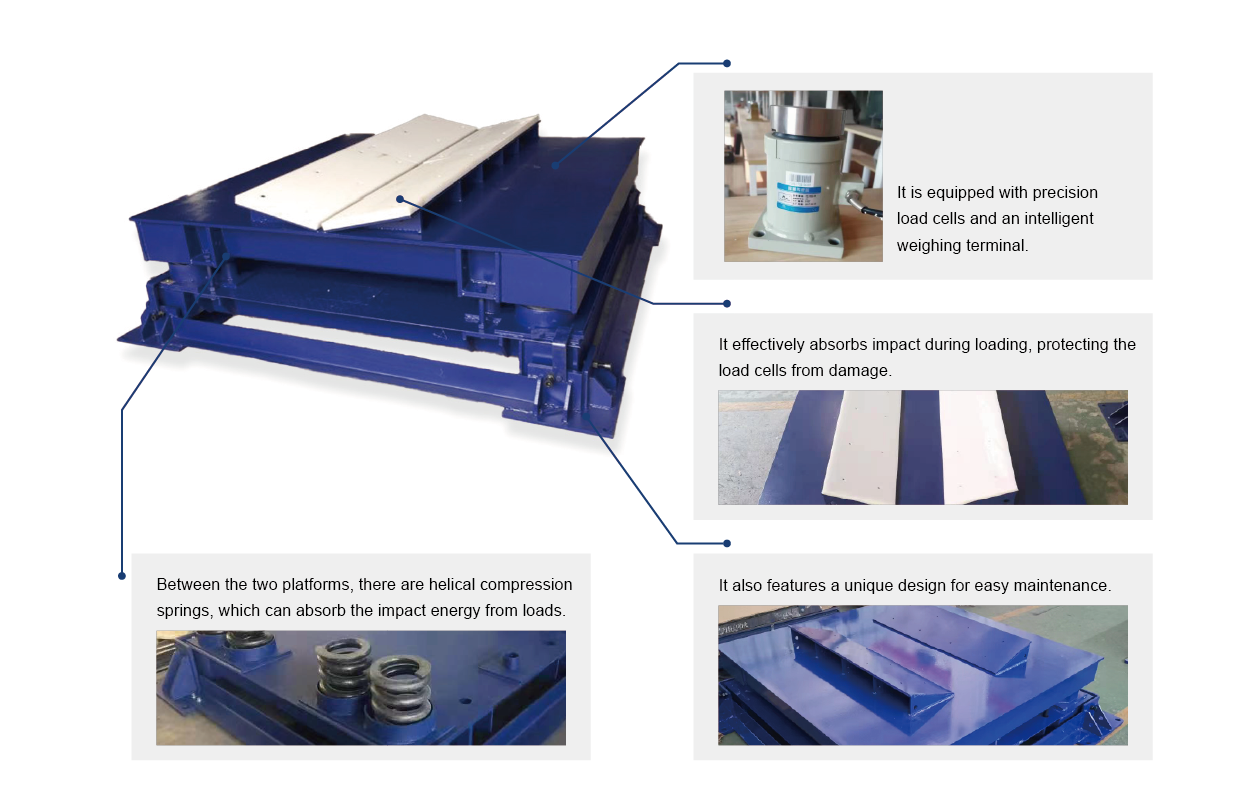 It is equipped with precision load cells and an intelligent weighing terminal.

It effectively absorbs impact during loading, protecting the load cells from damage.

Between the two platforms, there are helical compression springs, which can absorb the impact energy from loads.

It also features a unique design for easy maintenance.