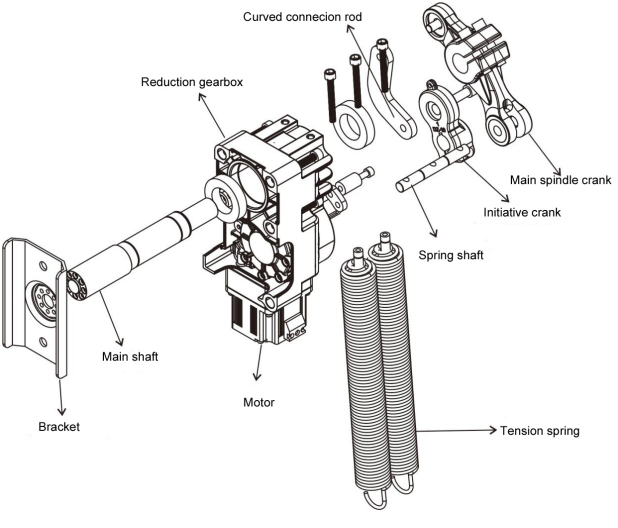 Curved connecion rod

Reduction gearbox

Main spindle crank

Initiative crank

Spring shaft

Main shaft

Motor

Bracket

Tension spring