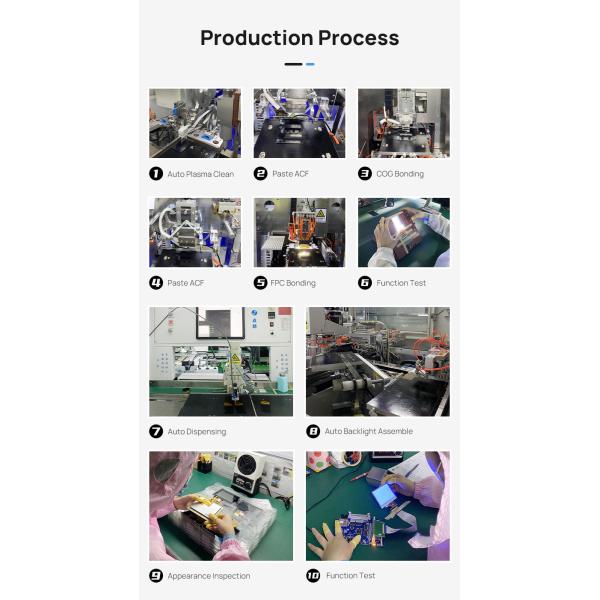 Production Process

1 Auto Plasma Clean

2 Paste ACF

3 COG Bonding

4 Paste ACF

5 FPC Bonding

6 Function Test

7 Auto Dispensing

8 Auto Backlight Assemble

9 Appearance Inspection

10 Function Test